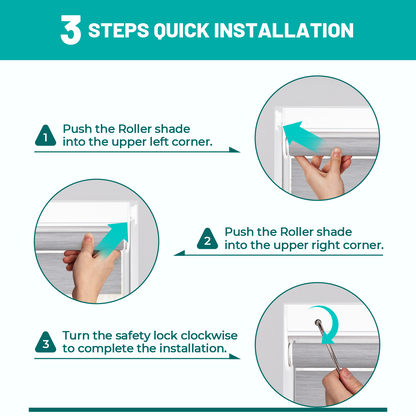 3 STEPS QUICK INSTALLATION

1 Push the Roller shade into the upper left corner.

2 Push the Roller shade into the upper right corner.

3 Turn the safety lock clockwise to complete the installation.