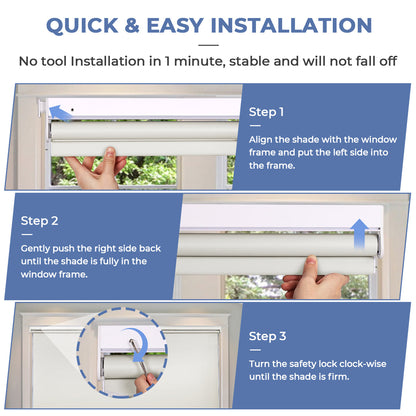 QUICK & EASY INSTALLATION

No tool Installation in 1 minute, stable and will not fall off

Step 1

Align the shade with the window frame and put the left side into the frame.

Step 2

Gently push the right side back until the shade is fully in the window frame.

Step 3

Turn the safety lock clock-wise until the shade is firm.